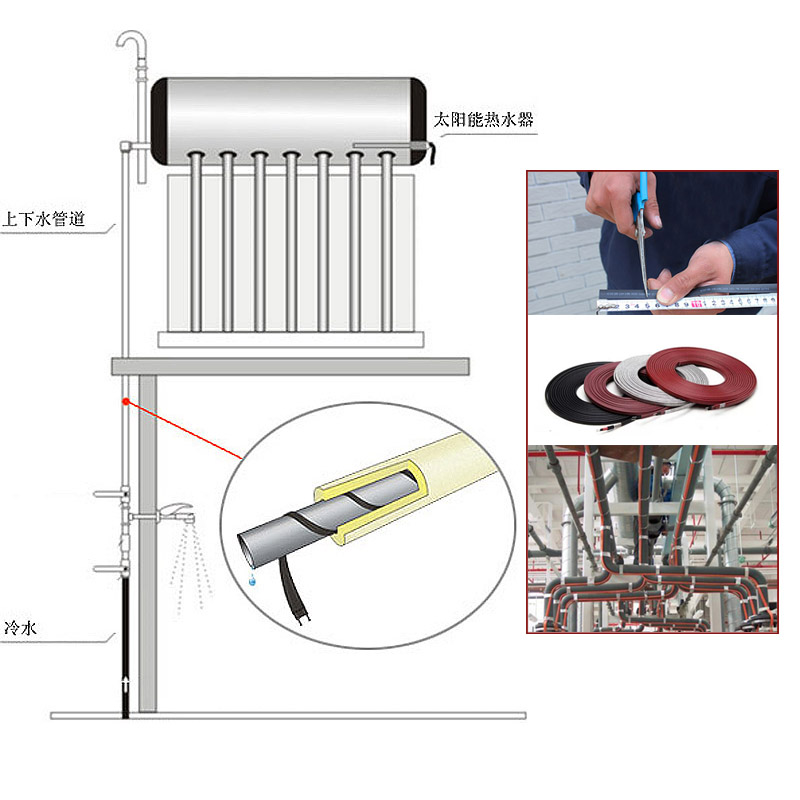 太阳能热水器

上下水管道

冷水